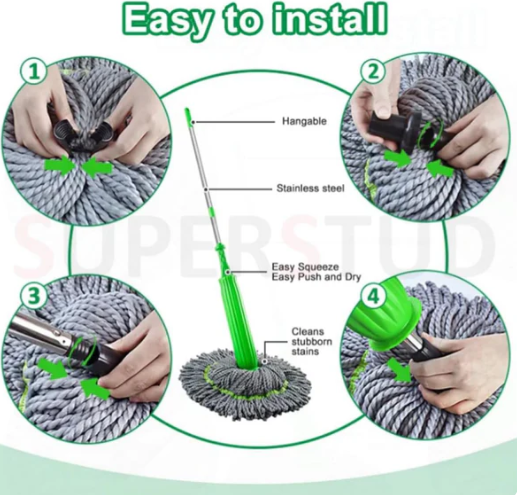 Easy to install

1

2

Hangable

Stainless steel

SUPERSTUD

Easy Squeeze
Easy Push and Dry

3

4

Cleans
stubborn
stains