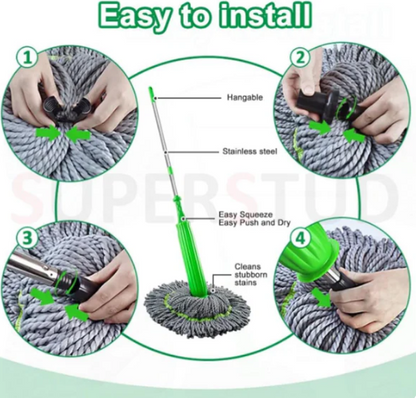 Easy to install

1

2

Hangable

Stainless steel

SUPERSTUD

Easy Squeeze
Easy Push and Dry

3

4

Cleans stubborn stains